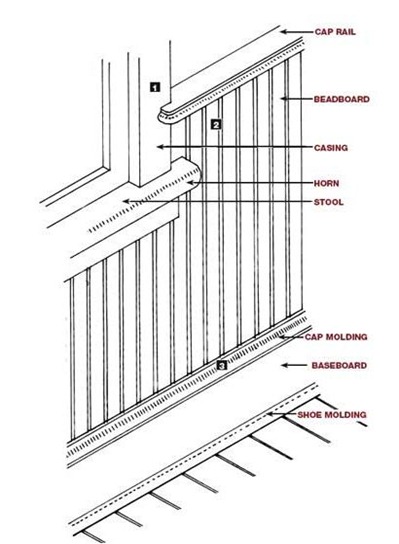 CAP RAIL
1
BEADBOARD
2
CASING
HORN
STOOL
CAP MOLDING
3
BASEBOARD
SHOE MOLDING